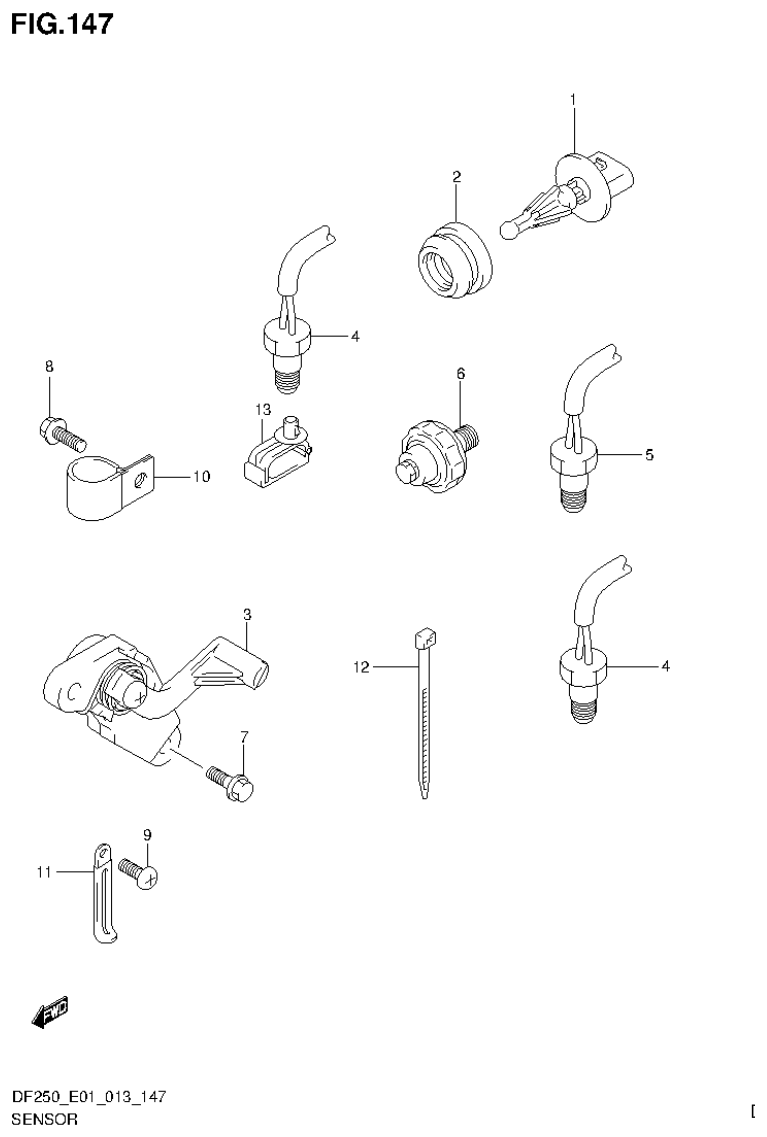 FIG.147

1
2
4
8
13
6
5
10
3
12
4
7
9
11

FWD

DF250_E01_013_147
SENSOR

[